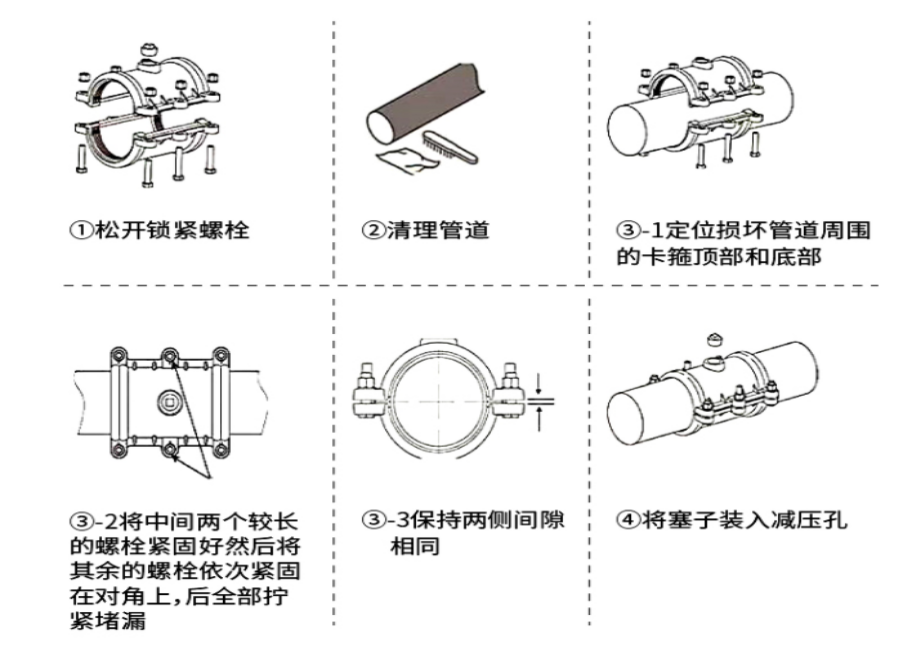 ①松开锁紧螺栓

②清理管道

③-1定位损坏管道周围的卡箍顶部和底部

③-2将中间两个较长的螺栓紧固好然后将其余的螺栓依次紧固在对角上,后全部拧紧堵漏

③-3保持两侧间隙相同

④将塞子装入减压孔